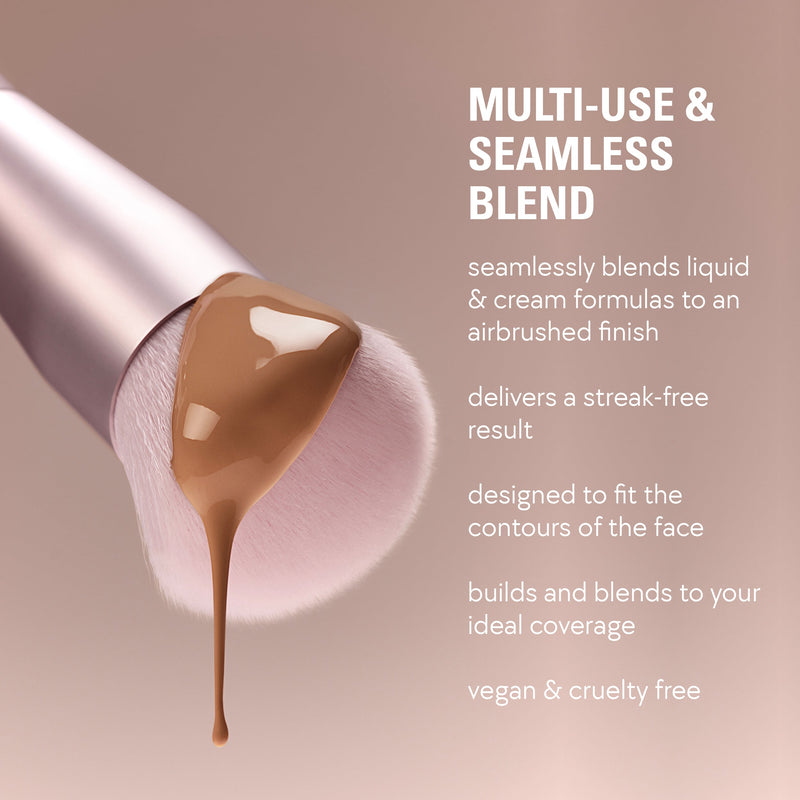 MULTI-USE & SEAMLESS BLEND

seamlessly blends liquid & cream formulas to an airbrushed finish

delivers a streak-free result

designed to fit the contours of the face

builds and blends to your ideal coverage

vegan & cruelty free