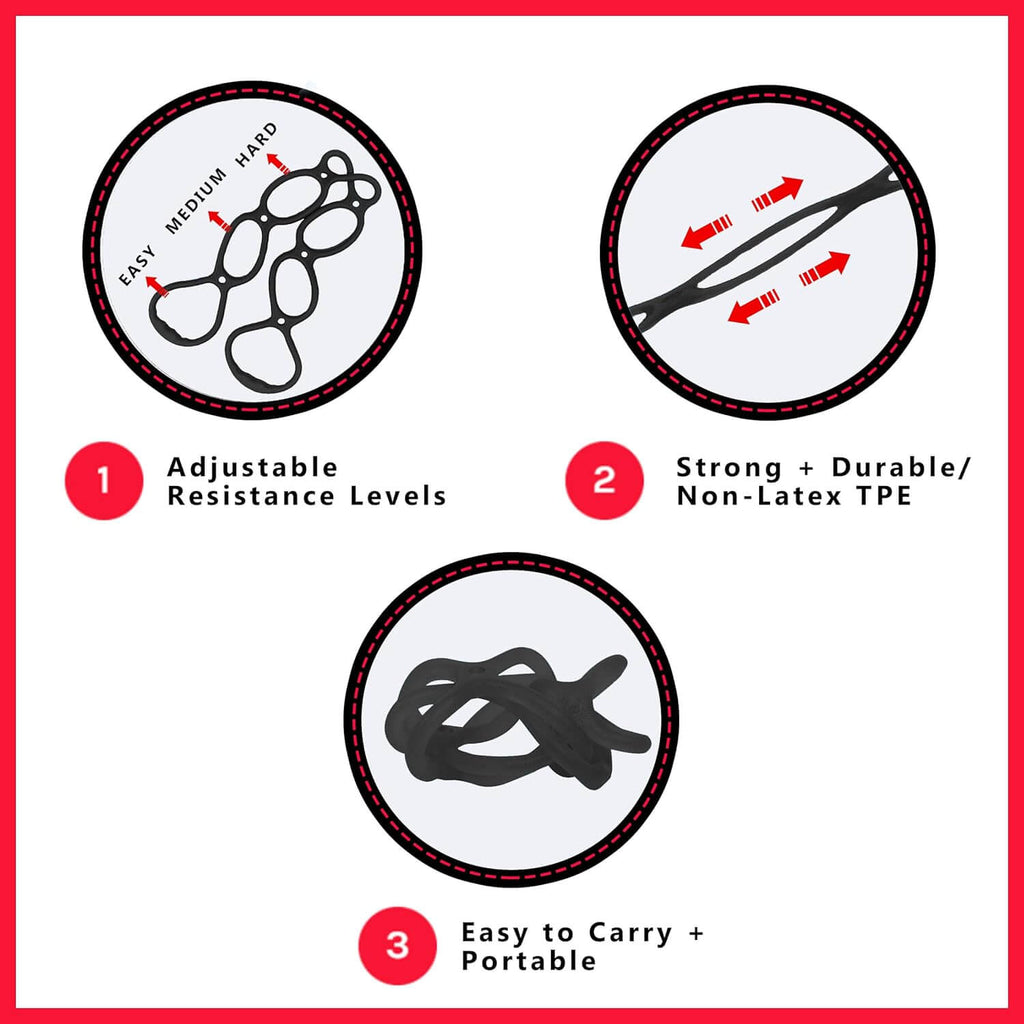 EASY MEDIUM HARD

1 Adjustable Resistance Levels

2 Strong + Durable/ Non-Latex TPE

3 Easy to Carry + Portable